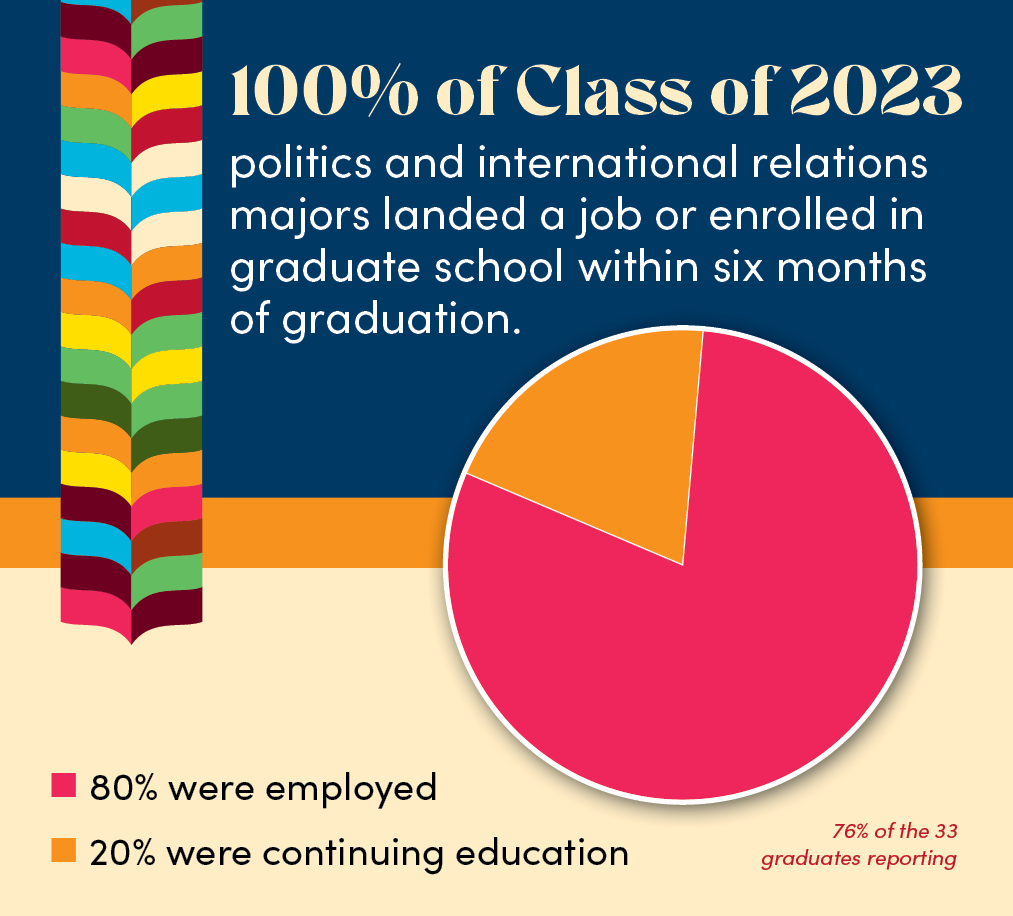 100% of Class of 2023

politics and international relations majors landed a job or enrolled in graduate school within six months of graduation.

80% were employed

20% were continuing education

76% of the 33 graduates reporting