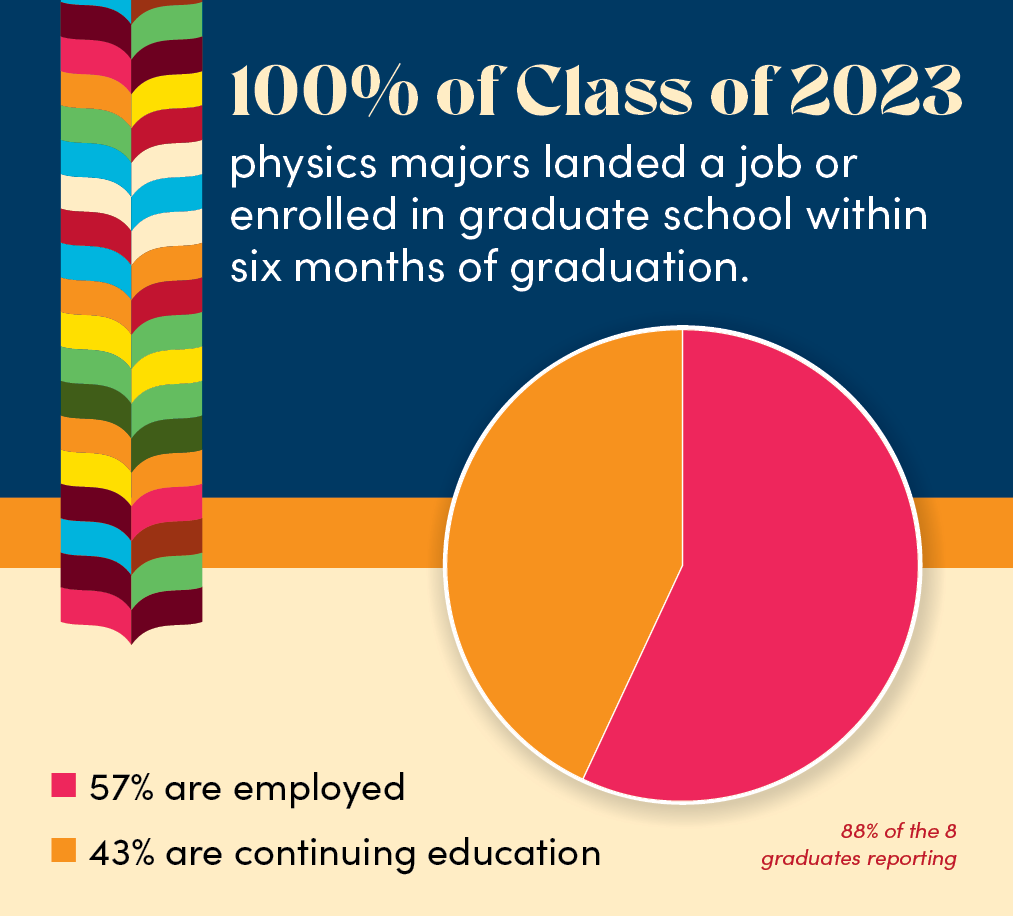 100% of Class of 2023

physics majors landed a job or enrolled in graduate school within six months of graduation.

57% are employed

43% are continuing education

88% of the 8 graduates reporting