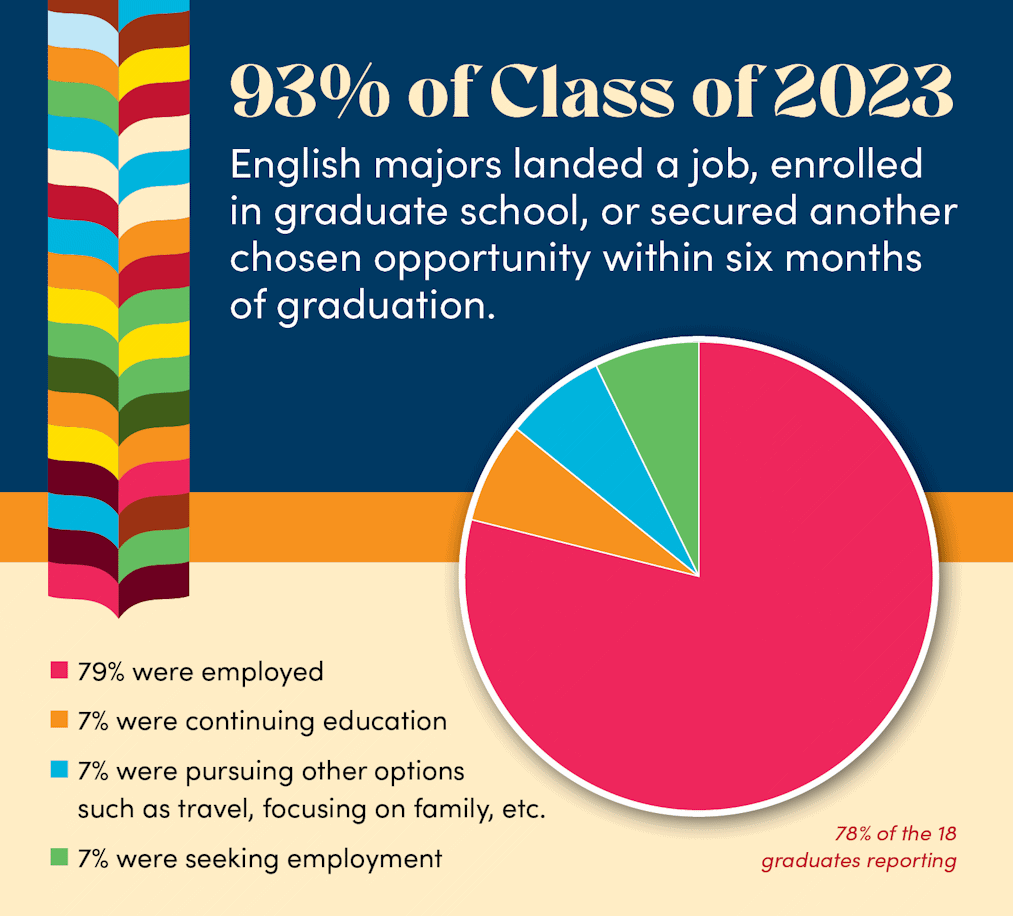 93% of Class of 2023

English majors landed a job, enrolled in graduate school, or secured another chosen opportunity within six months of graduation.

79% were employed

7% were continuing education

7% were pursuing other options such as travel, focusing on family, etc.

7% were seeking employment

78% of the 18 graduates reporting