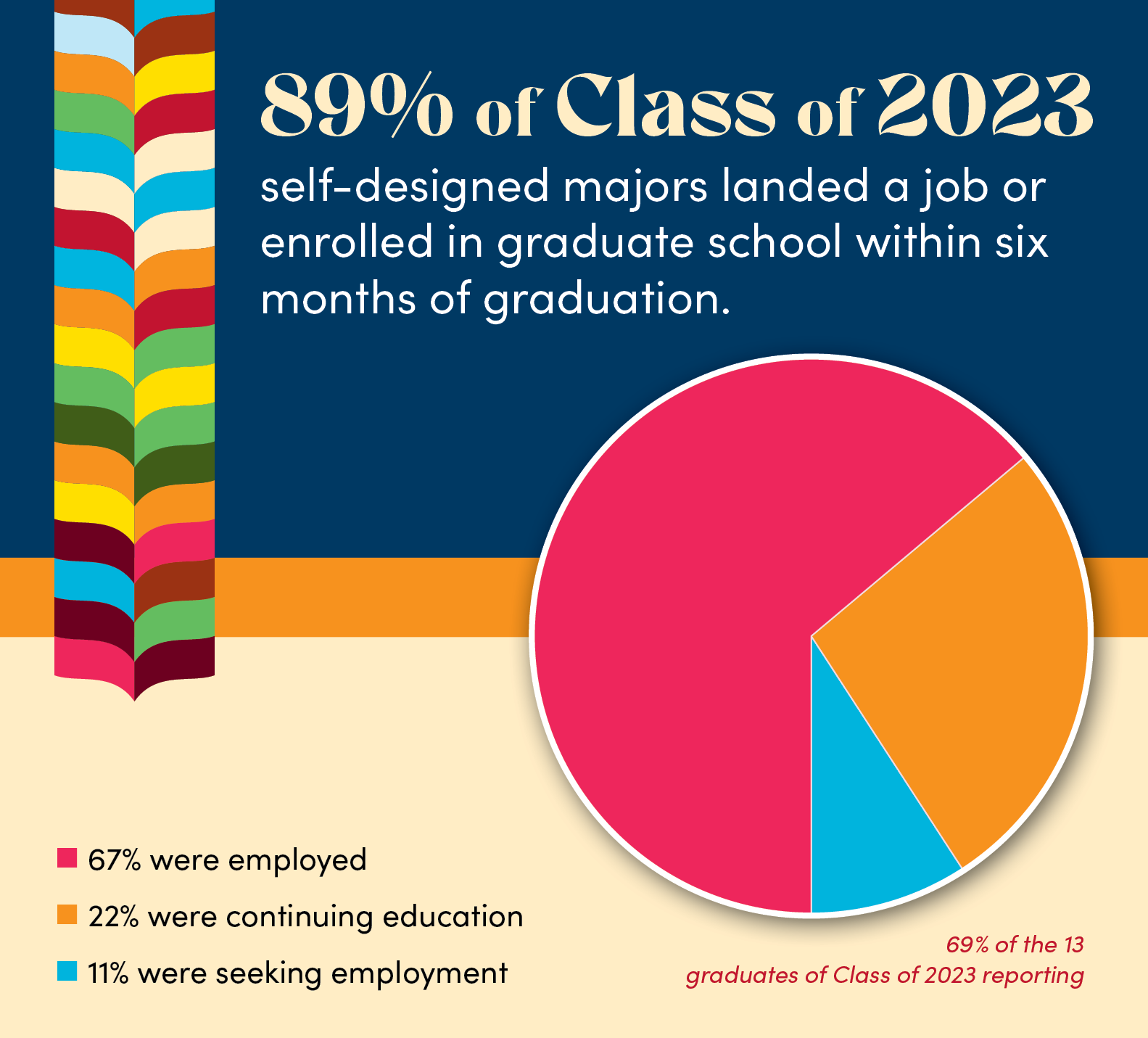 89% of Class of 2023

self-designed majors landed a job or enrolled in graduate school within six months of graduation.

67% were employed

22% were continuing education

11% were seeking employment

69% of the 13 graduates of Class of 2023 reporting