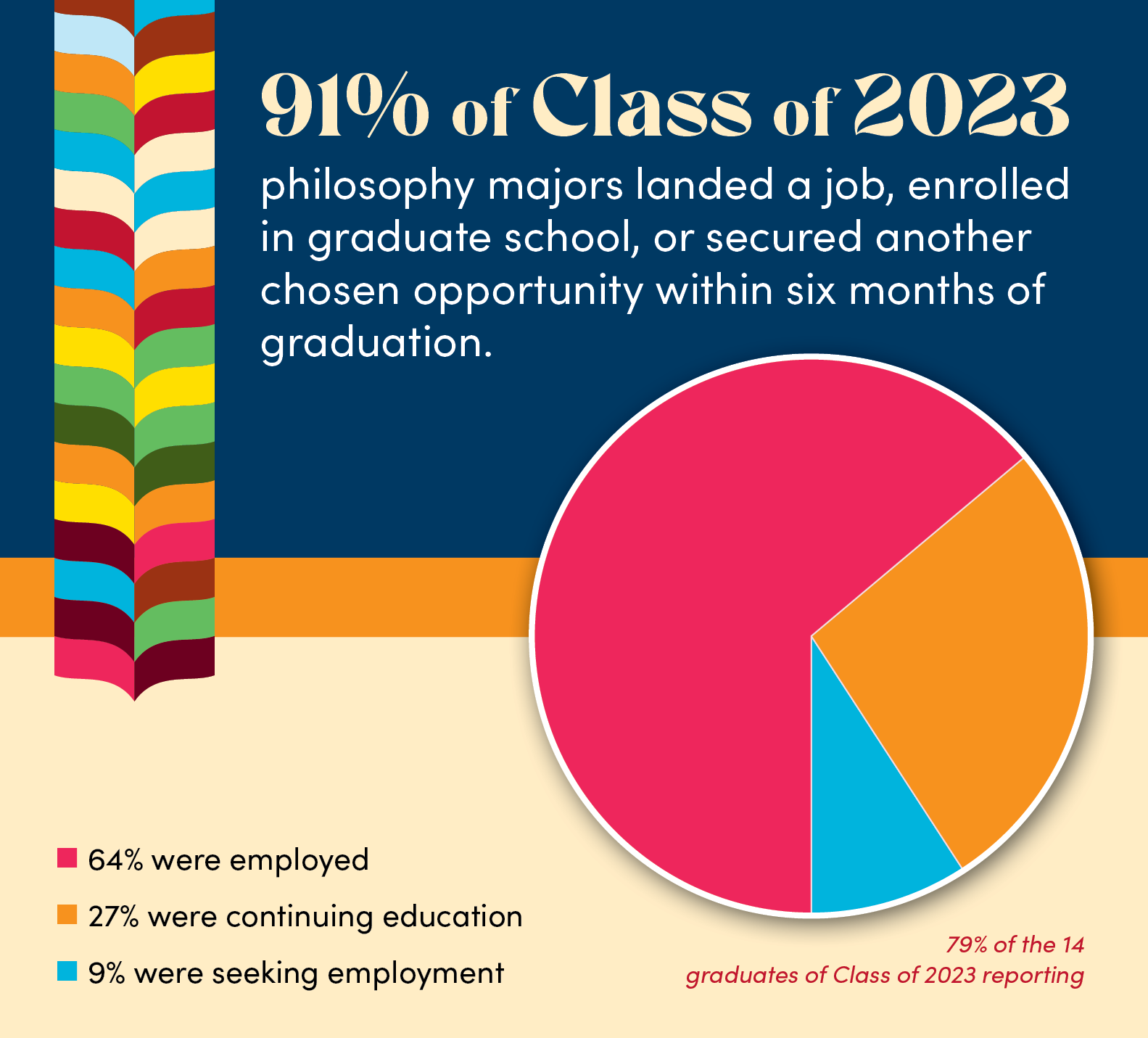 91% of Class of 2023

philosophy majors landed a job, enrolled in graduate school, or secured another chosen opportunity within six months of graduation.

64% were employed

27% were continuing education

9% were seeking employment

79% of the 14 graduates of Class of 2023 reporting