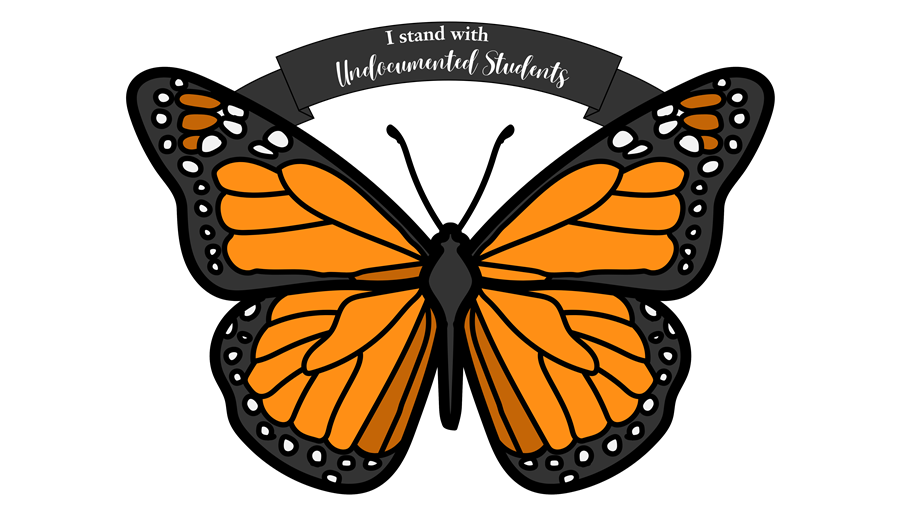 I stand with
Undocumented Students